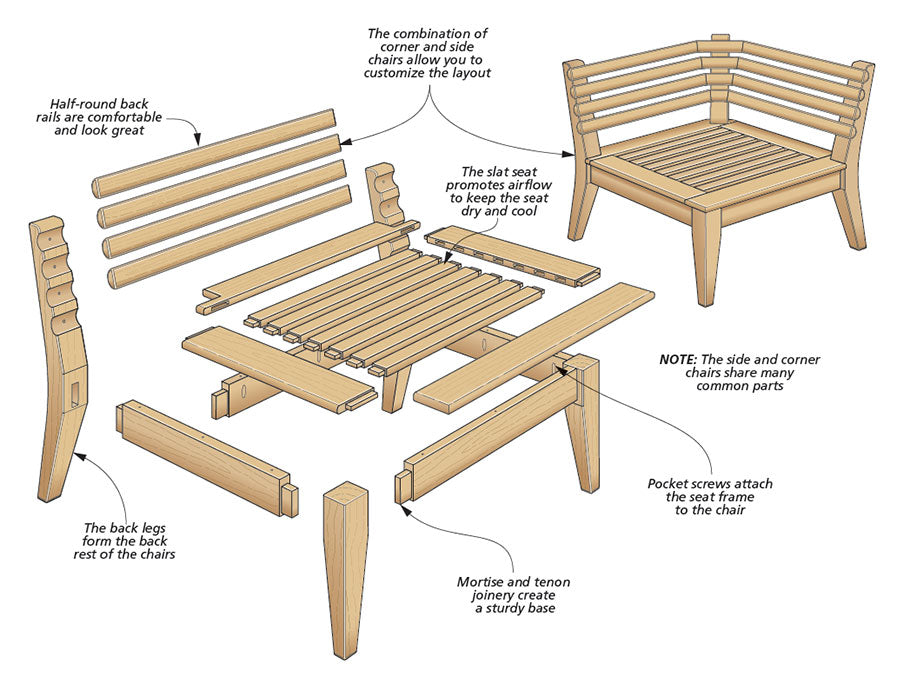 The combination of corner and side chairs allow you to customize the layout

Half-round back rails are comfortable and look great

The slat seat promotes airflow to keep the seat dry and cool

NOTE: The side and corner chairs share many common parts

Pocket screws attach the seat frame to the chair

The back legs form the back rest of the chairs

Mortise and tenon joinery create a sturdy base